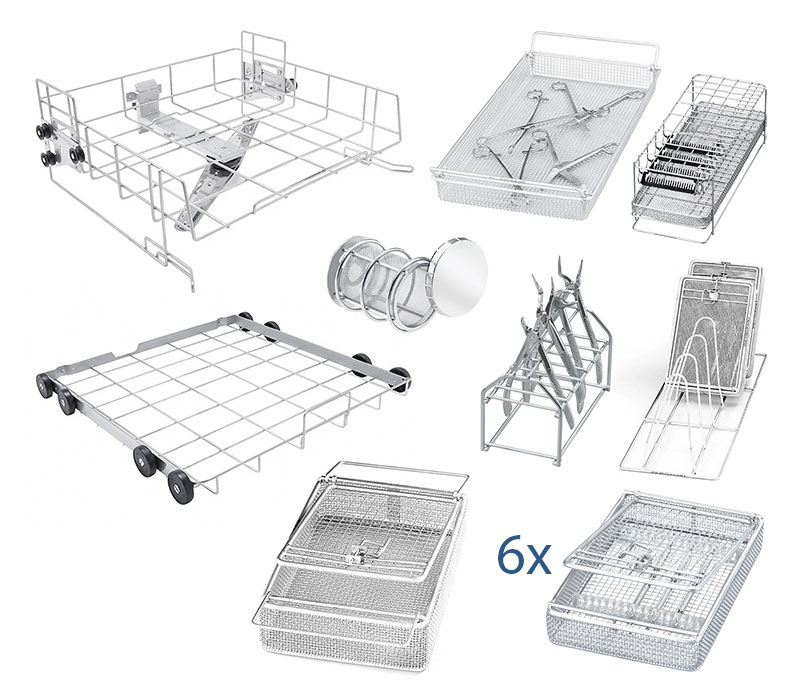 6x